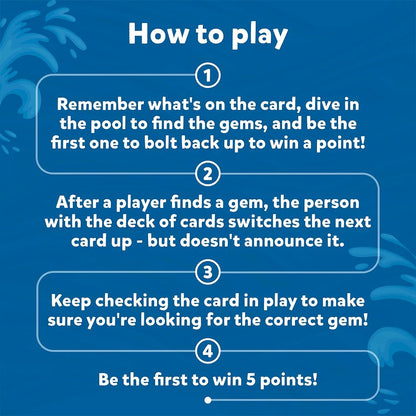 How to play

1

Remember what's on the card, dive in the pool to find the gems, and be the first one to bolt back up to win a point!

2

After a player finds a gem, the person with the deck of cards switches the next card up - but doesn't announce it.

3

Keep checking the card in play to make sure you're looking for the correct gem!

4

Be the first to win 5 points!